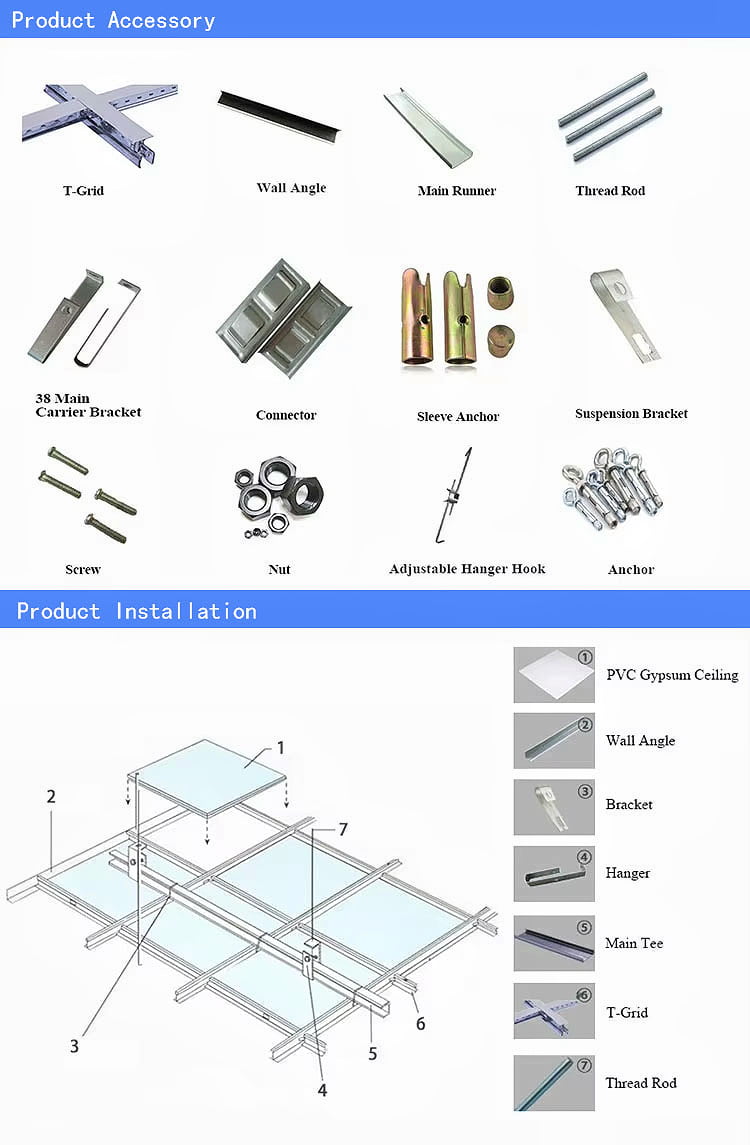 Product Accessory

T-Grid

Wall Angle

Main Runner

Thread Rod

38 Main Carrier Bracket

Connector

Sleeve Anchor

Suspension Bracket

Screw

Nut

Adjustable Hanger Hook

Anchor

Product Installation

1

2

7

3

4

5

6

① PVC Gypsum Ceiling

② Wall Angle

③ Bracket

④ Hanger

⑤ Main Tee

⑥ T-Grid

⑦ Thread Rod