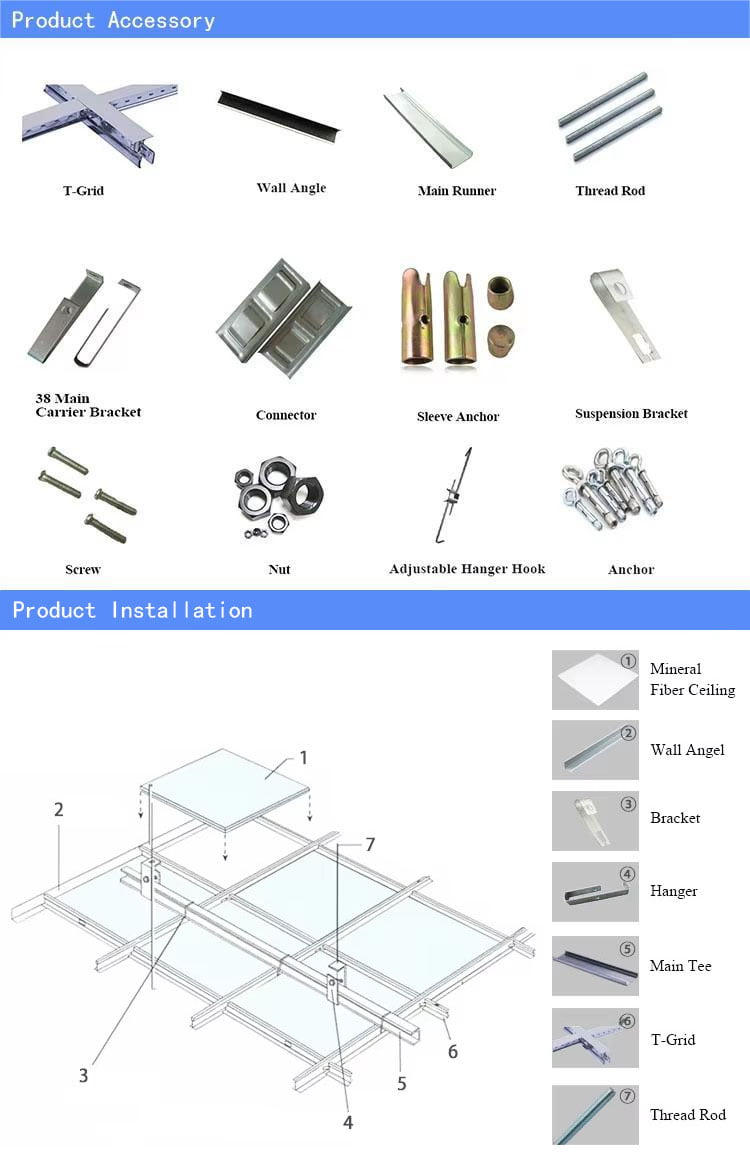 Product Accessory

T-Grid

Wall Angle

Main Runner

Thread Rod

38 Main Carrier Bracket

Connector

Sleeve Anchor

Suspension Bracket

Screw

Nut

Adjustable Hanger Hook

Anchor

Product Installation

1

2

7

3

4

5

6

① Mineral Fiber Ceiling

② Wall Angel

③ Bracket

④ Hanger

⑤ Main Tee

⑥ T-Grid

⑦ Thread Rod