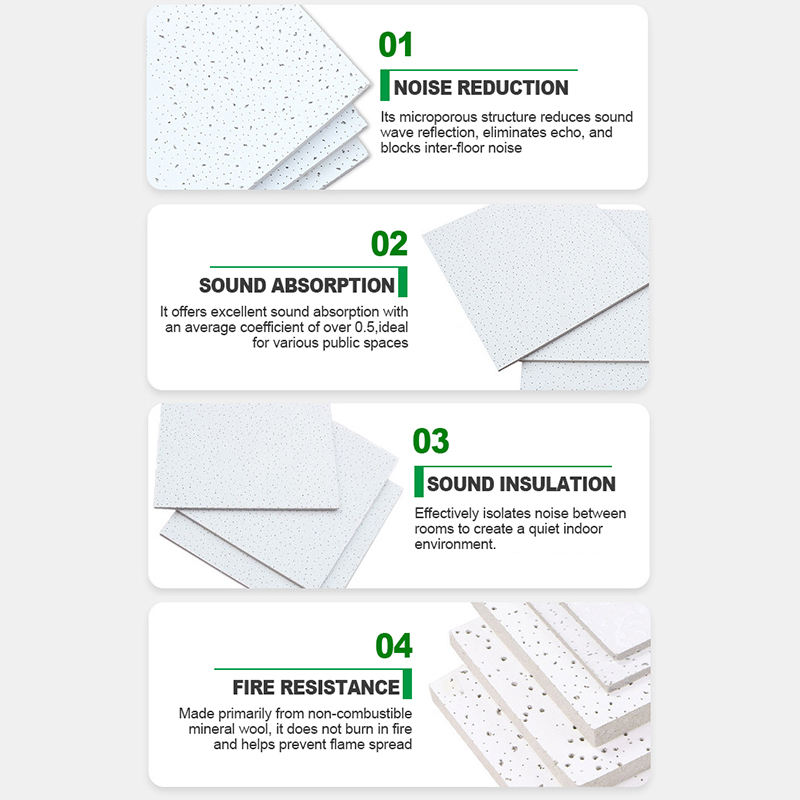 01
NOISE REDUCTION
Its microporous structure reduces sound wave reflection, eliminates echo, and blocks inter-floor noise

02
SOUND ABSORPTION
It offers excellent sound absorption with an average coefficient of over 0.5,ideal for various public spaces

03
SOUND INSULATION
Effectively isolates noise between rooms to create a quiet indoor environment.

04
FIRE RESISTANCE
Made primarily from non-combustible mineral wool, it does not burn in fire and helps prevent flame spread